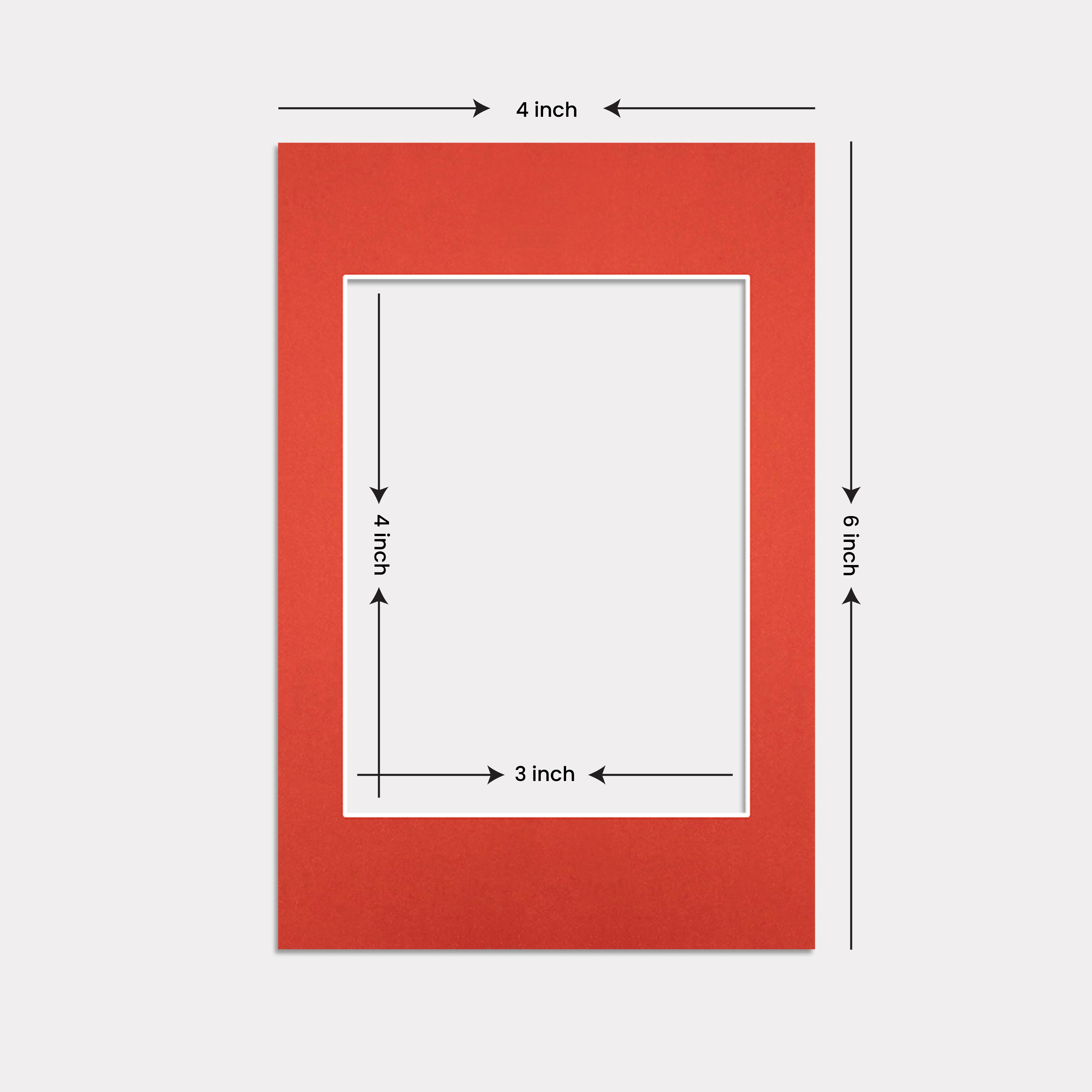 4 inch

4 inch

6 inch

3 inch